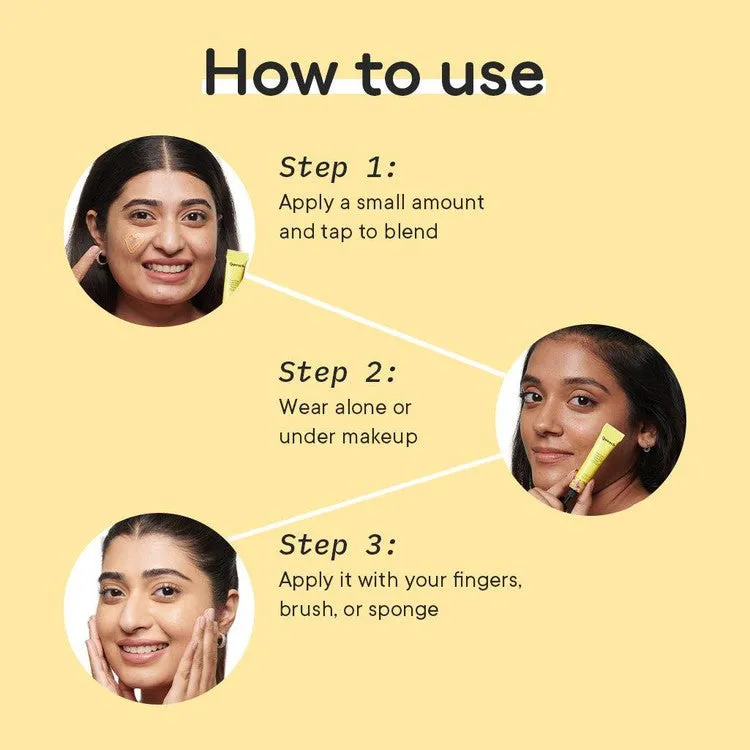 How to use

Step 1:
Apply a small amount and tap to blend

Step 2:
Wear alone or under makeup

Step 3:
Apply it with your fingers, brush, or sponge